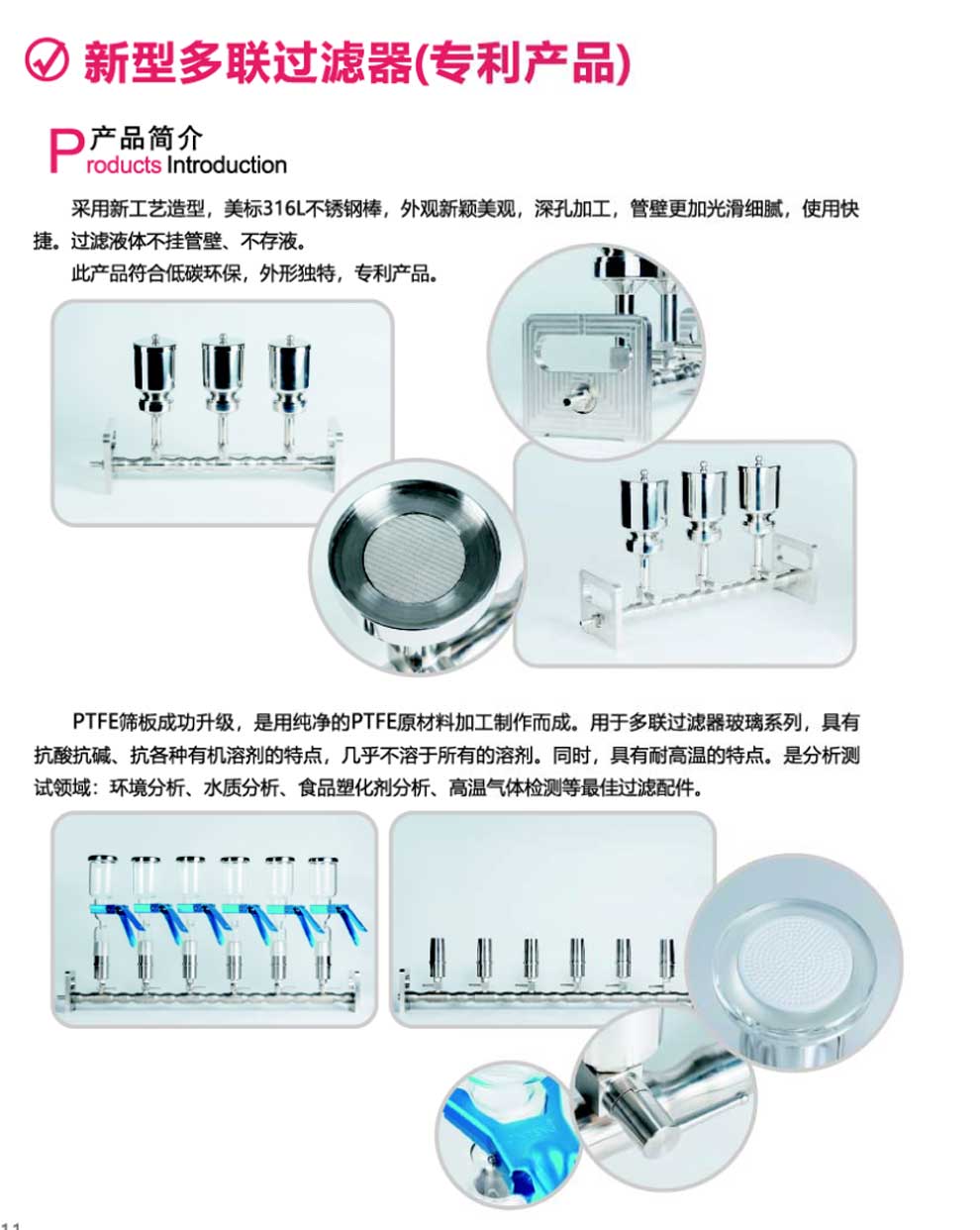 新型多联过滤器(专利产品)

产品简介
Products Introduction

采用新工艺造型，美标316L不锈钢棒，外观新颖美观，深孔加工，管壁更加光滑细腻，使用快捷。过滤液体不挂管壁、不存液。

此产品符合低碳环保，外形独特，专利产品。

PTFE筛板成功升级，是用纯净的PTFE原材料加工制作而成。用于多联过滤器玻璃系列，具有抗酸抗碱、抗各种有机溶剂的特点，几乎不溶于所有的溶剂。同时，具有耐高温的特点。是分析测试领域：环境分析、水质分析、食品塑化剂分析、高温气体检测等最佳过滤配件。

11